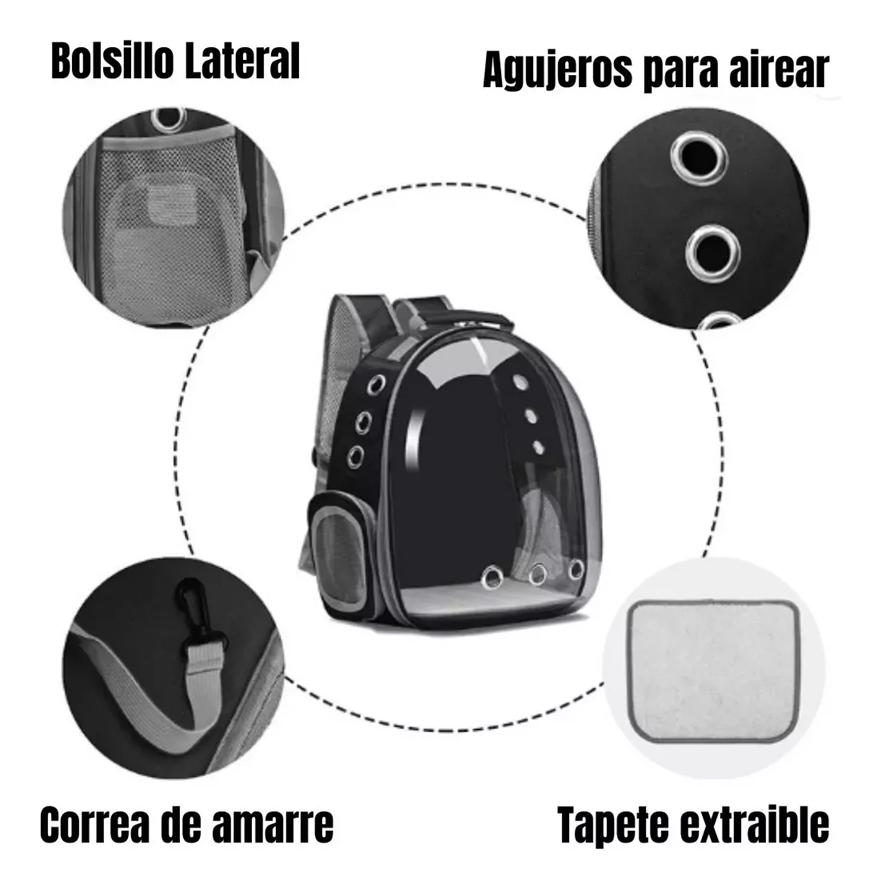 Bolsillo Lateral

Agujeros para airear

Correa de amarre

Tapete extraible